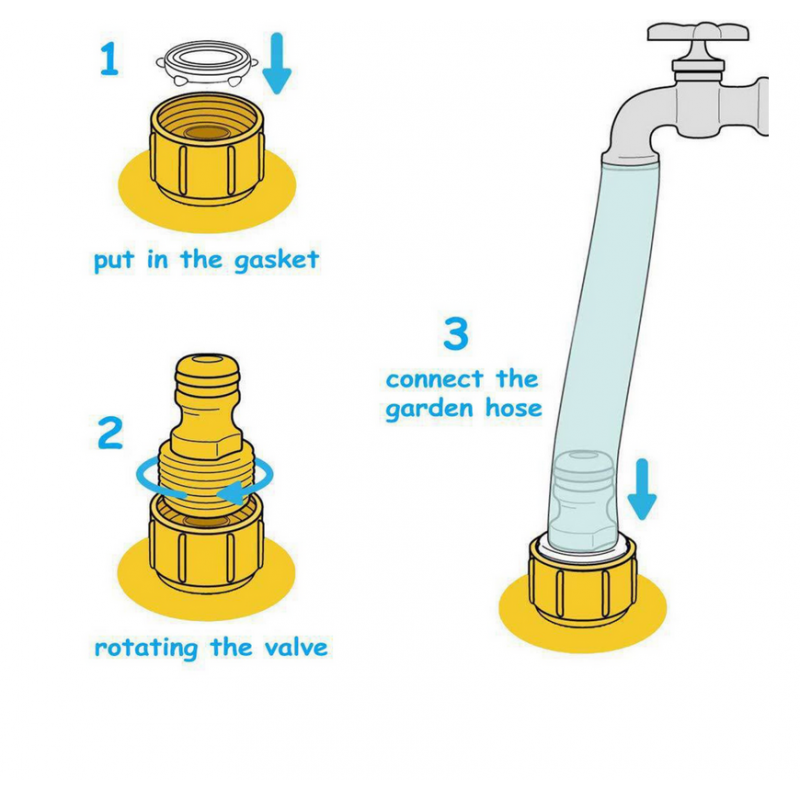 1

put in the gasket

2

rotating the valve

3

connect the garden hose